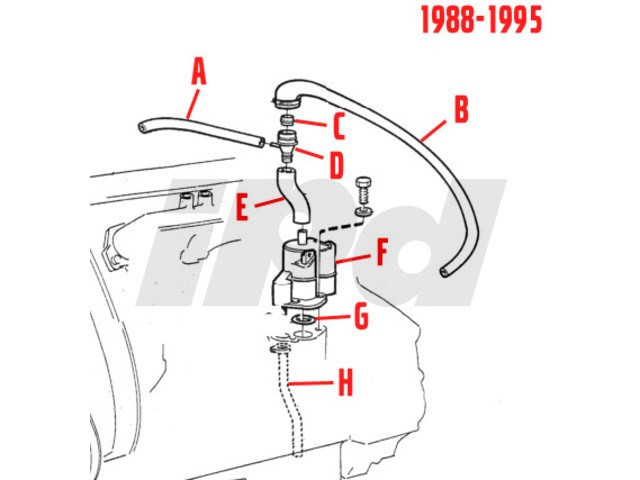 1988-1995

A

B

C

D

E

F

G

H

ipd